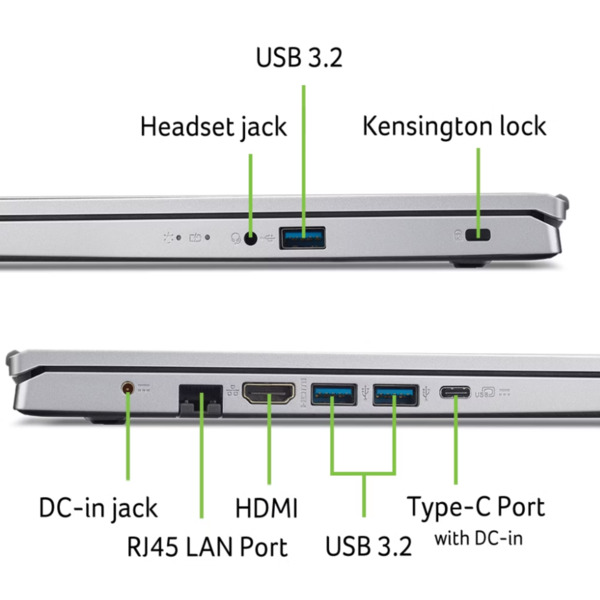 USB 3.2
Headset jack
Kensington lock
DC-in jack
RJ45 LAN Port
HDMI
USB 3.2
Type-C Port
with DC-in